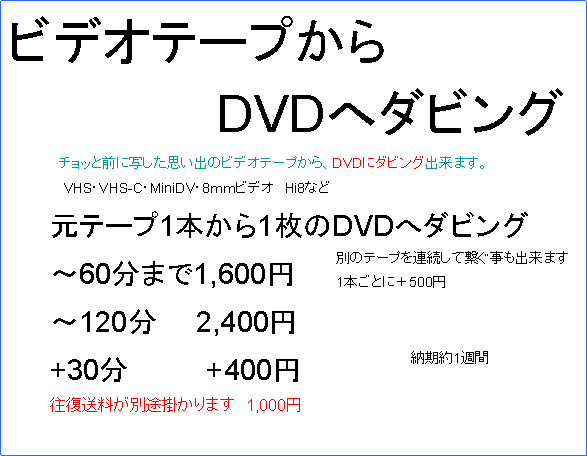 ビデオテープから

DVDへダビング

チョッと前に写した思い出のビデオテープから、DVDにダビング出来ます。

VHS･VHS-C･MiniDV･8mmビデオ Hi8など

元テープ1本から1枚のDVDへダビング

～60分まで1,600円

～120分 2,400円

+30分 +400円

往復送料が別途掛かります 1,000円

別のテープを連続して繋ぐ事も出来ます

1本ごとに＋500円

納期約1週間